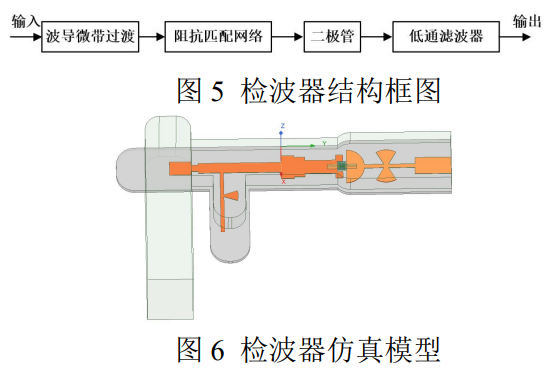 输入

波导微带过渡

阻抗匹配网络

二极管

低通滤波器

输出

图 5 检波器结构框图

Z

Y

X

图 6 检波器仿真模型